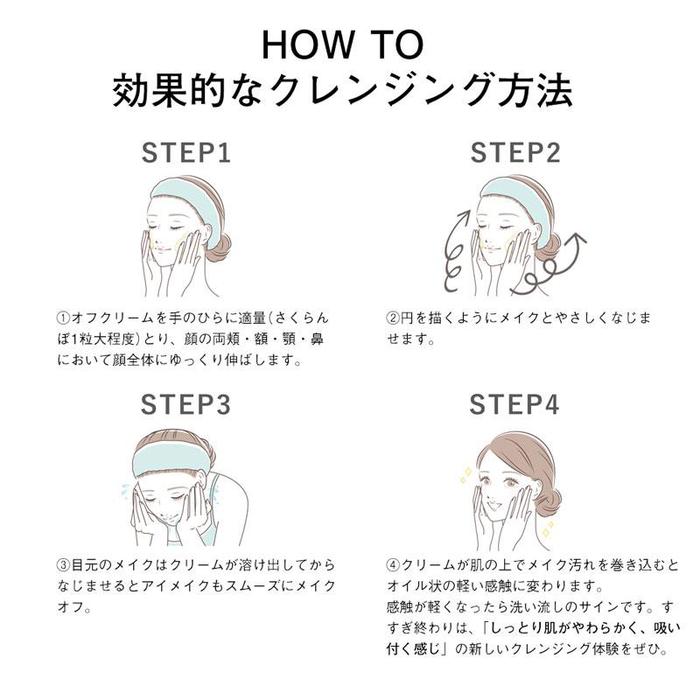 HOW TO
効果的なクレンジング方法

STEP1

①オフクリームを手のひらに適量(さくらんぼ1粒大程度)とり、顔の両頬・額・顎・鼻において顔全体にゆっくり伸ばします。

STEP2

②円を描くようにメイクとやさしくなじませます。

STEP3

③目元のメイクはクリームが溶け出してからなじませるとアイメイクもスムーズにメイクオフ。

STEP4

④クリームが肌の上でメイク汚れを巻き込むとオイル状の軽い感触に変わります。
感触が軽くなったら洗い流しのサインです。すすぎ終わりは、「しっとり肌がやわらかく、吸い付く感じ」の新しいクレンジング体験をぜひ。