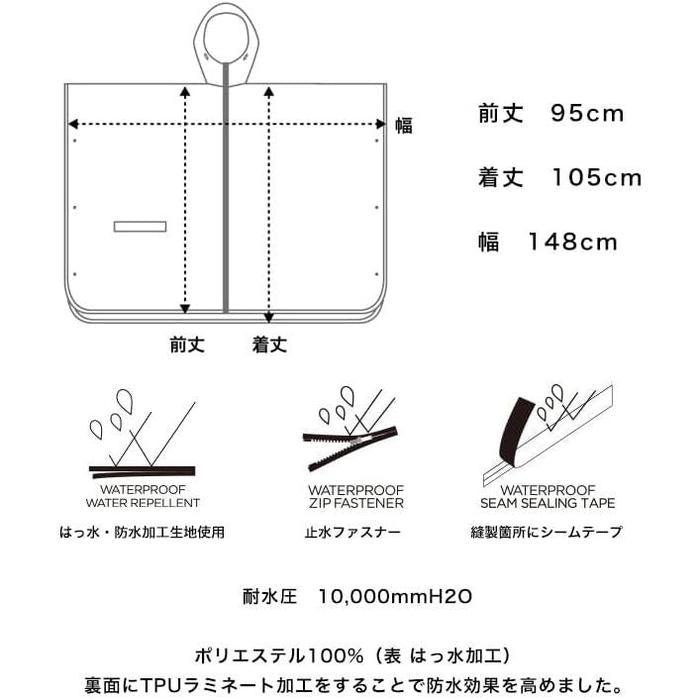 幅

前丈　95cm

着丈　105cm

幅　148cm

前丈　着丈

WATERPROOF
WATER REPELLENT

はっ水・防水加工生地使用

WATERPROOF
ZIP FASTENER

止水ファスナー

WATERPROOF
SEAM SEALING TAPE

縫製箇所にシームテープ

耐水圧　10,000mmH2O

ポリエステル100%（表 はっ水加工）
裏面にTPUラミネート加工をすることで防水効果を高めました。