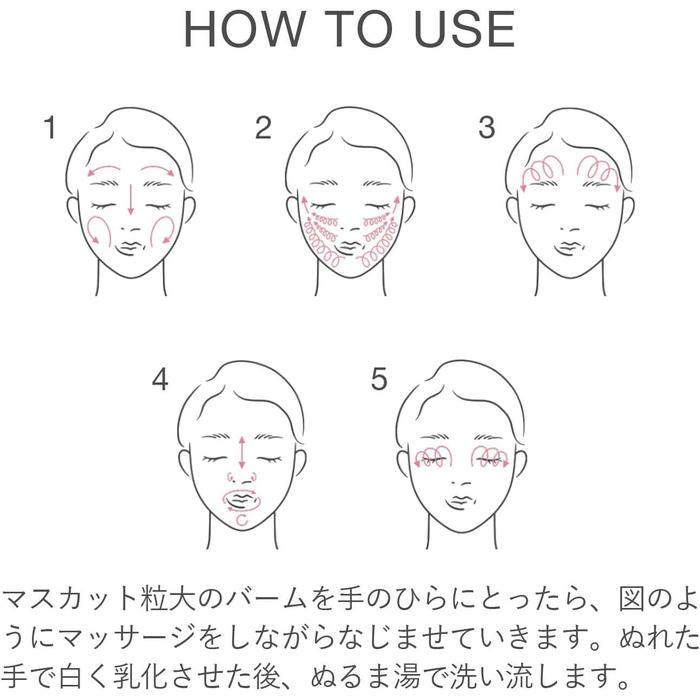 HOW TO USE

1

2

3

4

5

マスカット粒大のバームを手のひらにとったら、図のようにマッサージをしながらなじませていきます。ぬれた手で白く乳化させた後、ぬるま湯で洗い流します。