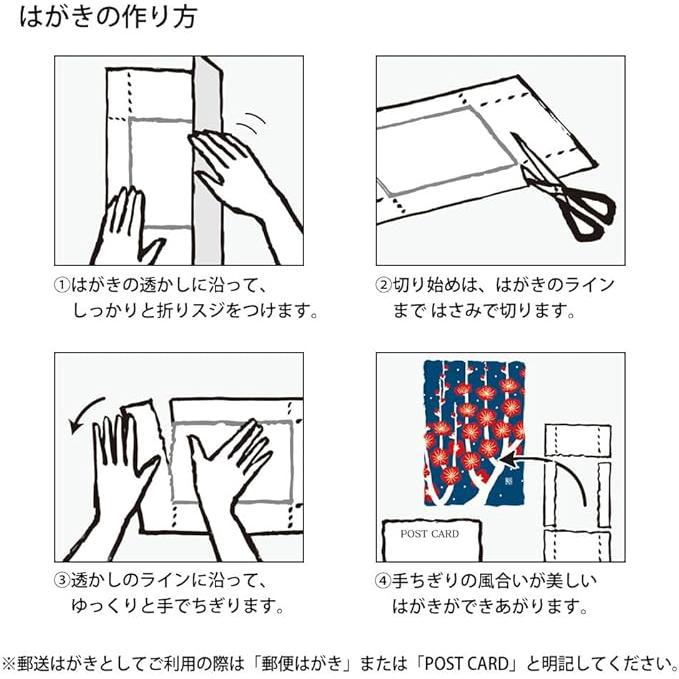 はがきの作り方

①はがきの透かしに沿って、しっかりと折りスジをつけます。

②切り始めは、はがきのラインまで はさみで切ります。

③透かしのラインに沿って、ゆっくりと手でちぎります。

POST CARD

④手ちぎりの風合いが美しいはがきができあがります。

※郵送はがきとしてご利用の際は「郵便はがき」または「POST CARD」と明記してください。