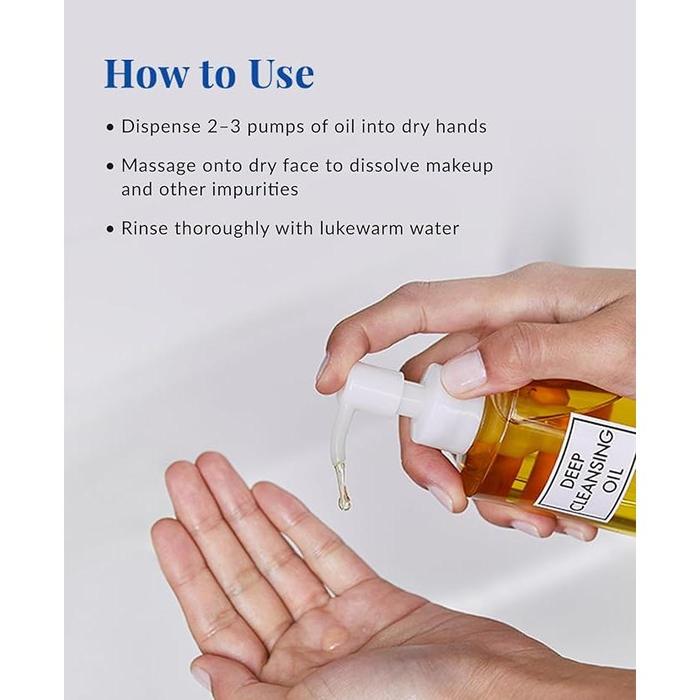 How to Use

• Dispense 2–3 pumps of oil into dry hands

• Massage onto dry face to dissolve makeup and other impurities

• Rinse thoroughly with lukewarm water

DEEP CLEANSING OIL