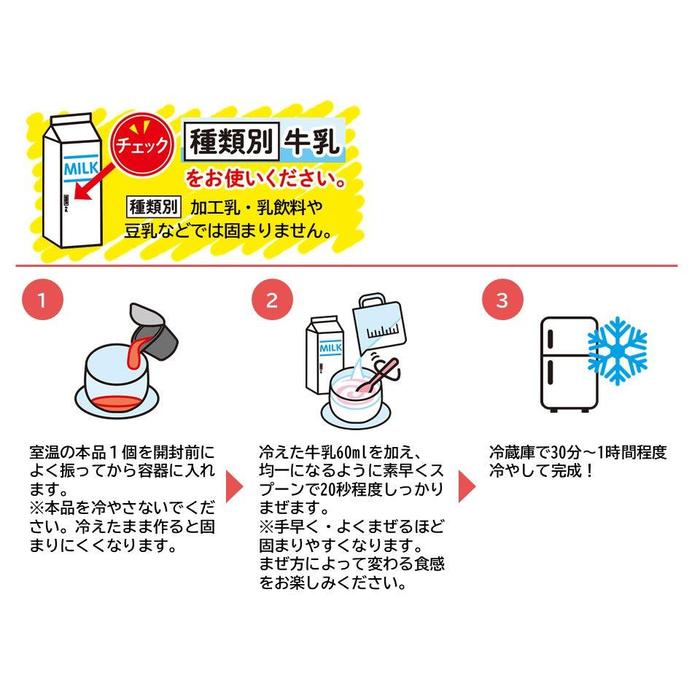 MILK

チェック

種類別 牛乳

をお使いください。

種類別 加工乳・乳飲料や豆乳などでは固まりません。

1

室温の本品１個を開封前によく振ってから容器に入れます。
※本品を冷やさないでください。冷えたまま作ると固まりにくくなります。

2

MILK

冷えた牛乳60mlを加え、均一になるように素早くスプーンで20秒程度しっかりまぜます。
※手早く・よくまぜるほど固まりやすくなります。
まぜ方によって変わる食感をお楽しみください。

3

冷蔵庫で30分～1時間程度冷やして完成！